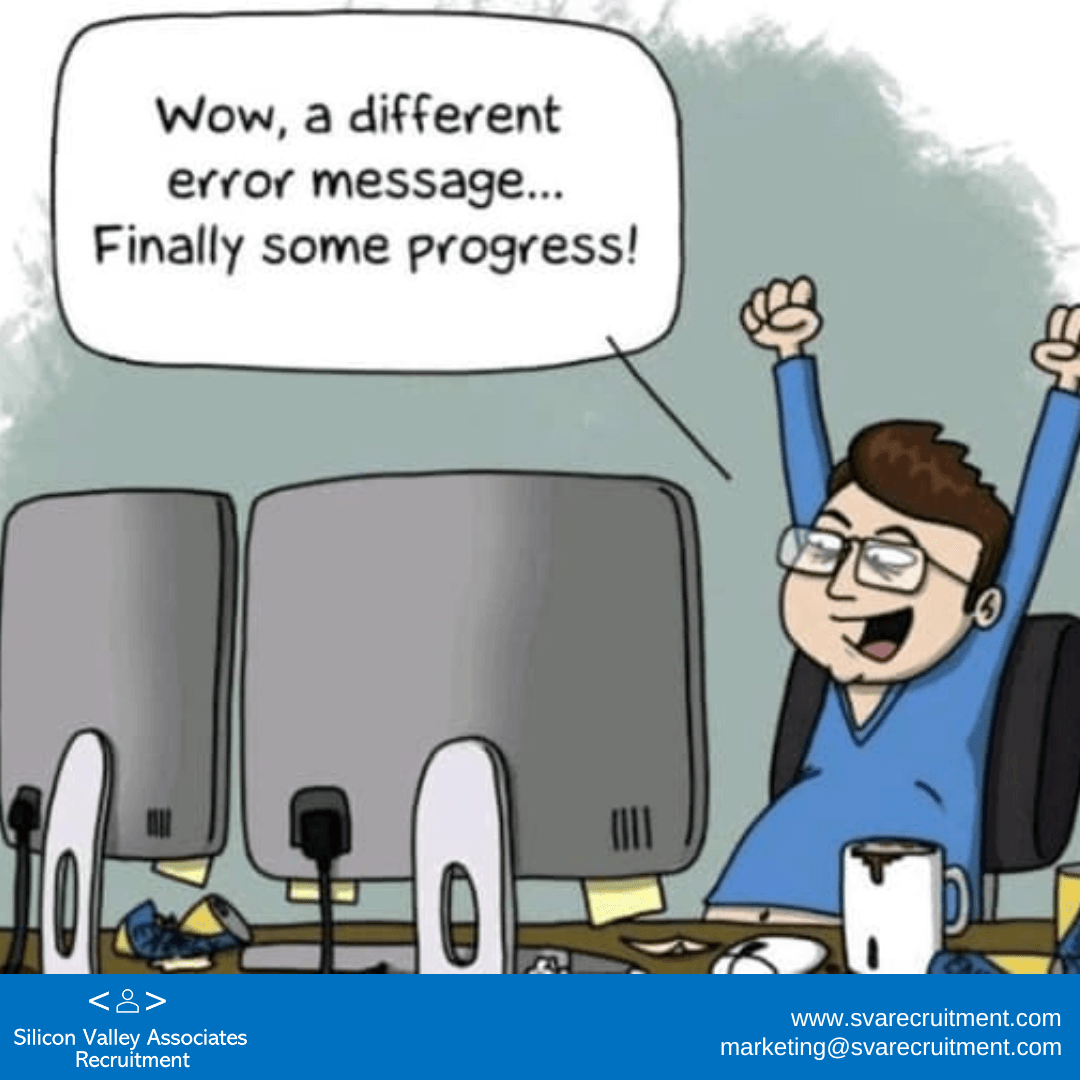 Wow, a different error message... Finally some progress!

Silicon Valley Associates Recruitment

www.svarecruitment.com
marketing@svarecruitment.com